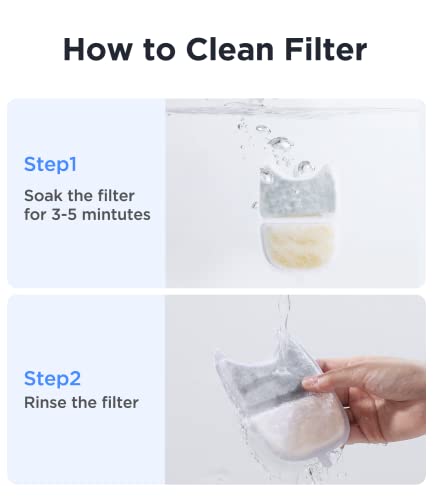 How to Clean Filter

Step1
Soak the filter for 3-5 mintutes

Step2
Rinse the filter