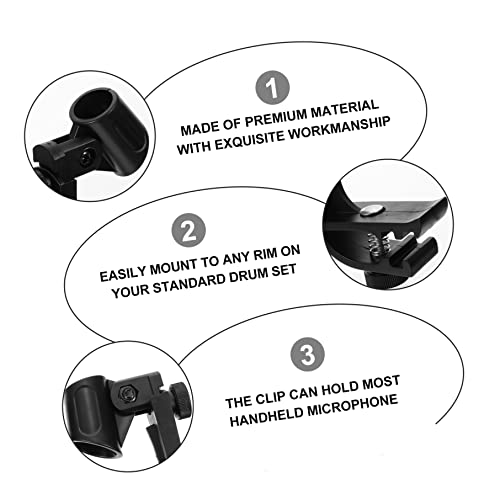 1

MADE OF PREMIUM MATERIAL WITH EXQUISITE WORKMANSHIP

2

EASILY MOUNT TO ANY RIM ON YOUR STANDARD DRUM SET

3

THE CLIP CAN HOLD MOST HANDHELD MICROPHONE