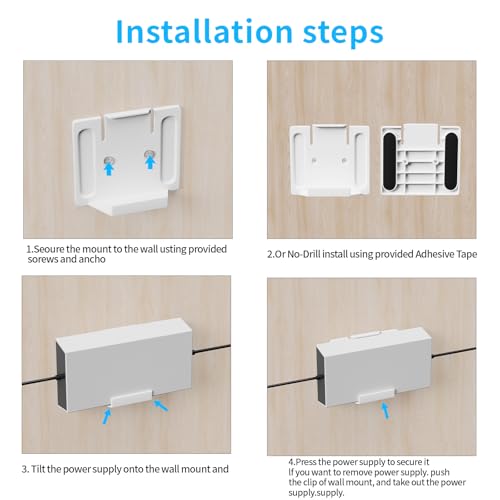 Installation steps

1.Seoure the mount to the wall usting provided sorews and ancho

2.Or No-Drill install using provided Adhesive Tape

3. Tilt the power supply onto the wall mount and

4.Press the power supply to secure it
If you want to remove power supply. push the clip of wall mount, and take out the power supply.supply.