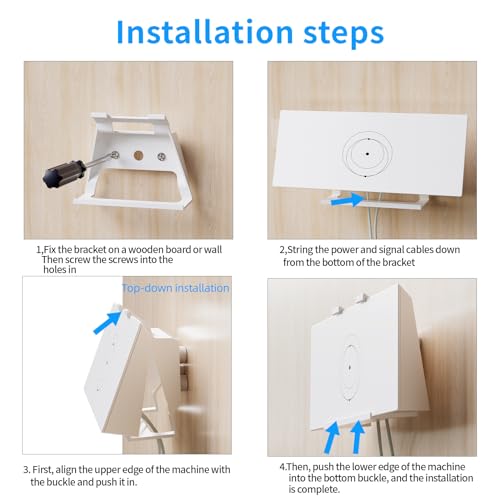 Installation steps

1,Fix the bracket on a wooden board or wall Then screw the screws into the holes in

2,String the power and signal cables down from the bottom of the bracket

Top-down installation

3. First, align the upper edge of the machine with the buckle and push it in.

4.Then, push the lower edge of the machine into the bottom buckle, and the installation is complete.