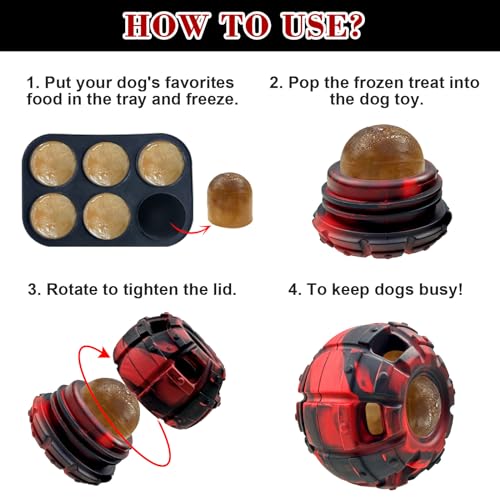 HOW TO USE?

1. Put your dog's favorites food in the tray and freeze.

2. Pop the frozen treat into the dog toy.

3. Rotate to tighten the lid.

4. To keep dogs busy!